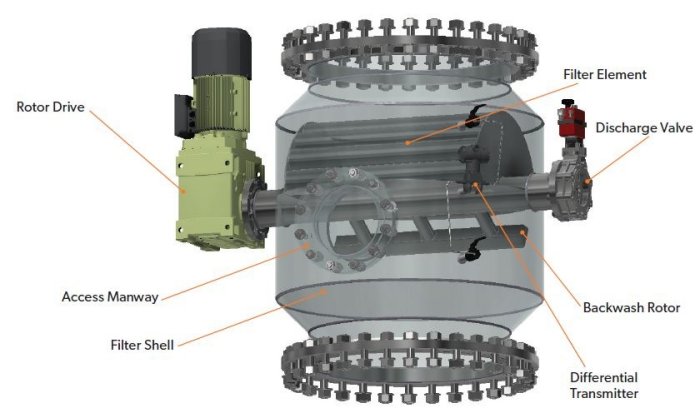 Filter Element

Rotor Drive

Discharge Valve

Access Manway

Backwash Rotor

Filter Shell

Differential Transmitter