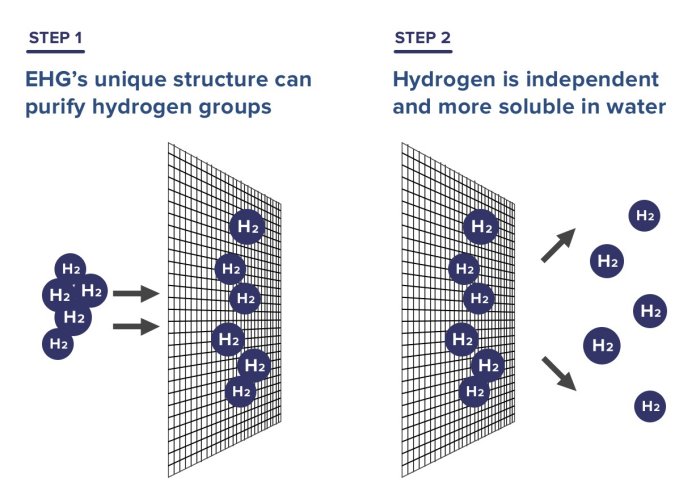 STEP 1

EHG's unique structure can purify hydrogen groups

$H_2$ $H_2$ $H_2$ $H_2$ $H_2$

$H_2$ $H_2$ $H_2$ $H_2$ $H_2$ $H_2$

STEP 2

Hydrogen is independent and more soluble in water

$H_2$ $H_2$ $H_2$ $H_2$ $H_2$ $H_2$

$H_2$ $H_2$ $H_2$ $H_2$ $H_2$