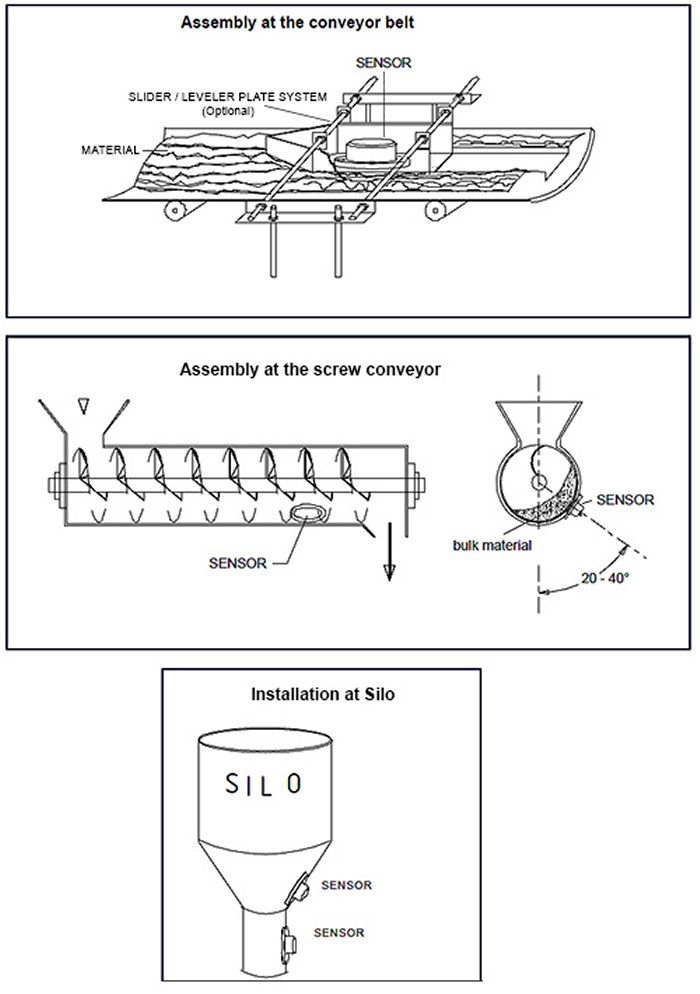 Assembly at the conveyor belt

SENSOR
SLIDER / LEVELER PLATE SYSTEM
(Optional)
MATERIAL

Assembly at the screw conveyor

SENSOR
SENSOR
bulk material
20 - 40°

Installation at Silo

SILO
SENSOR
SENSOR