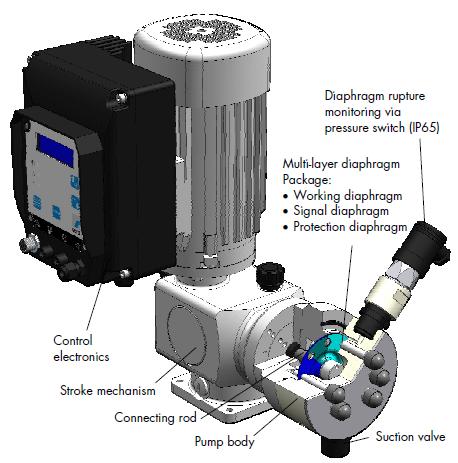 Diaphragm rupture monitoring via pressure switch (IP65)

Multi-layer diaphragm Package:
• Working diaphragm
• Signal diaphragm
• Protection diaphragm

Control electronics

Stroke mechanism

Connecting rod

Pump body

Suction valve