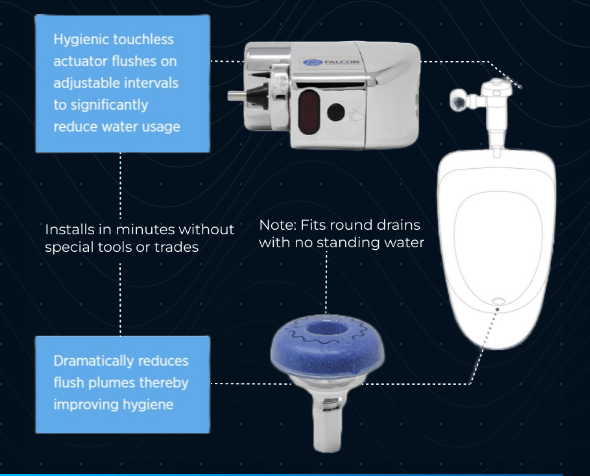 Hygienic touchless actuator flushes on adjustable intervals to significantly reduce water usage

FALCON

Installs in minutes without special tools or trades

Note: Fits round drains with no standing water

Dramatically reduces flush plumes thereby improving hygiene