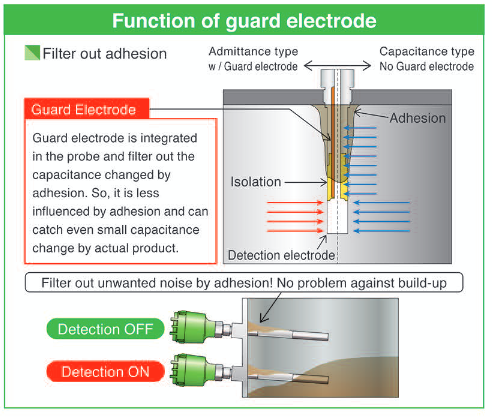 Function of guard electrode

Filter out adhesion

Admittance type
w / Guard electrode

Capacitance type
No Guard electrode

Guard Electrode

Guard electrode is integrated in the probe and filter out the capacitance changed by adhesion. So, it is less influenced by adhesion and can catch even small capacitance change by actual product.

Adhesion

Isolation

Detection electrode

Filter out unwanted noise by adhesion! No problem against build-up

Detection OFF

Detection ON