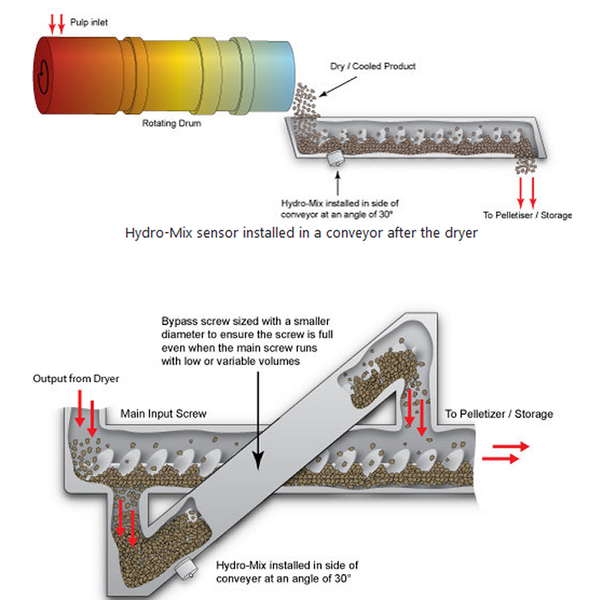 Pulp inlet

Dry / Cooled Product

Rotating Drum

Hydro-Mix installed in side of conveyor at an angle of 30°

To Pelletiser / Storage

Hydro-Mix sensor installed in a conveyor after the dryer

Bypass screw sized with a smaller diameter to ensure the screw is full even when the main screw runs with low or variable volumes

Output from Dryer

Main Input Screw

To Pelletizer / Storage

Hydro-Mix installed in side of conveyer at an angle of 30°