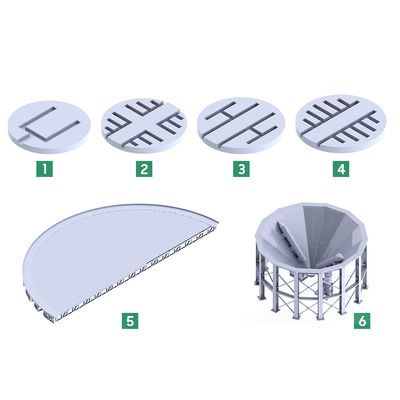 1
2
3
4
5
6