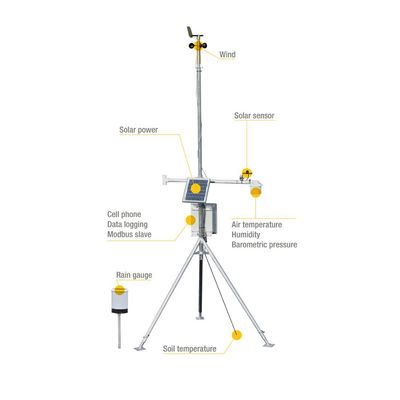 Wind

Solar sensor

Solar power

Cell phone
Data logging
Modbus slave

Air temperature
Humidity
Barometric pressure

Rain gauge

Soil temperature