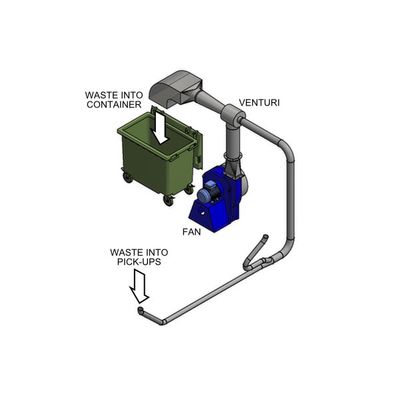 WASTE INTO CONTAINER

VENTURI

FAN

WASTE INTO PICK-UPS