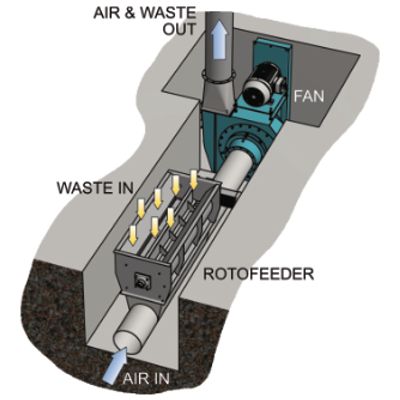 AIR & WASTE OUT

FAN

WASTE IN

ROTOFEEDER

AIR IN