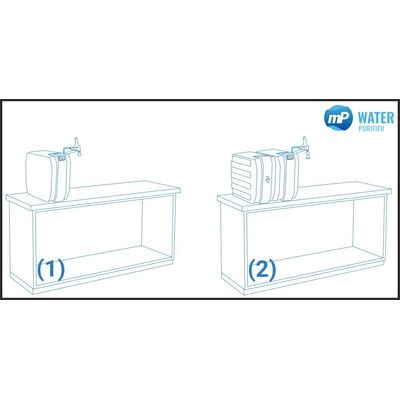 mP WATER PURIFIER

(1)

(2)