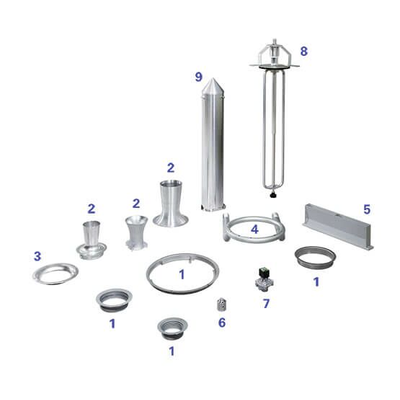 8
9
2
2
2
5
4
3
1
1
7
1
6
1