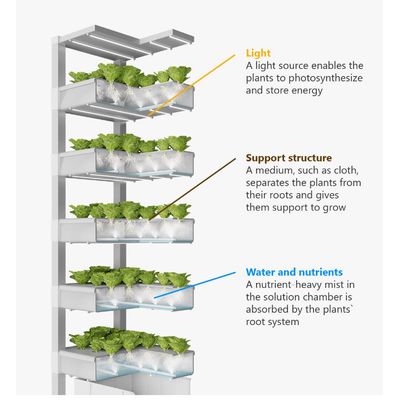 Light
A light source enables the plants to photosynthesize and store energy

Support structure
A medium, such as cloth, separates the plants from their roots and gives them support to grow

Water and nutrients
A nutrient-heavy mist in the solution chamber is absorbed by the plants` root system