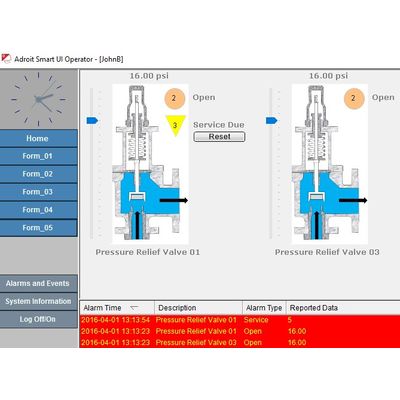 Adroit Smart UI Operator - [JohnB]

Home
Form_01
Form_02
Form_03
Form_04
Form_05

Alarms and Events
System Information
Log Off/On

16.00 psi
2
Open
3
Service Due
Reset
Pressure Relief Valve 01

16.00 psi
2
Open
Pressure Relief Valve 03

| Alarm Time | Description | Alarm Type | Reported Data |
|---|---|---|---|
| 2016-04-01 13:13:54 | Pressure Relief Valve 01 | Service | 5 |
| 2016-04-01 13:13:23 | Pressure Relief Valve 01 | Open | 16.00 |
| 2016-04-01 13:13:23 | Pressure Relief Valve 03 | Open | 16.00 |