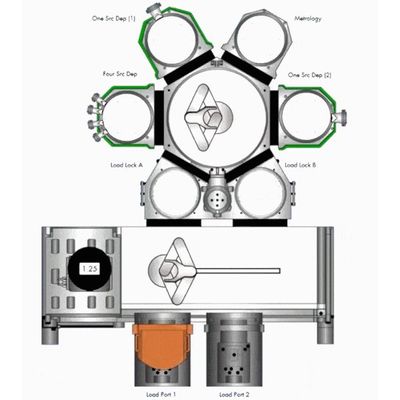 One Src Dep (1)

Metrology

Four Src Dep

One Src Dep (2)

Load Lock A

Load Lock B

1:25

Load Port 1

Load Port 2