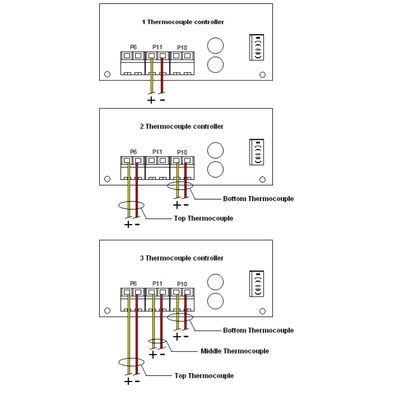 1 Thermocouple controller

P6 P11 P10

+ -

2 Thermocouple controller

P6 P11 P10

+ -

Bottom Thermocouple

+ -

Top Thermocouple

3 Thermocouple controller

P6 P11 P10

+ -

Bottom Thermocouple

+ -

Middle Thermocouple

+ -

Top Thermocouple