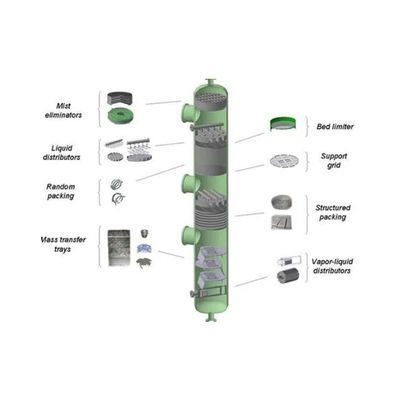 Mist eliminators

Liquid distributors

Random packing

Mass transfer trays

Bed limiter

Support grid

Structured packing

Vapor-liquid distributors