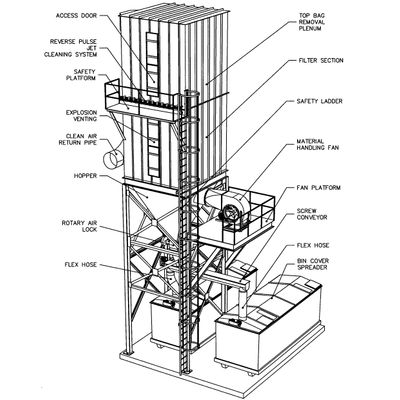 ACCESS DOOR

REVERSE PULSE JET CLEANING SYSTEM

SAFETY PLATFORM

EXPLOSION VENTING

CLEAN AIR RETURN PIPE

HOPPER

ROTARY AIR LOCK

FLEX HOSE

TOP BAG REMOVAL PLENUM

FILTER SECTION

SAFETY LADDER

MATERIAL HANDLING FAN

FAN PLATFORM

SCREW CONVEYOR

FLEX HOSE

BIN COVER SPREADER