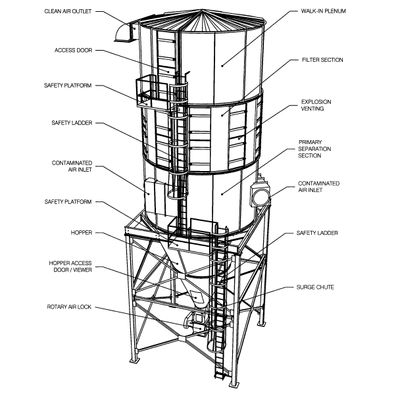 CLEAN AIR OUTLET

ACCESS DOOR

SAFETY PLATFORM

SAFETY LADDER

CONTAMINATED AIR INLET

SAFETY PLATFORM

HOPPER

HOPPER ACCESS DOOR / VIEWER

ROTARY AIR LOCK

WALK-IN PLENUM

FILTER SECTION

EXPLOSION VENTING

PRIMARY SEPARATION SECTION

CONTAMINATED AIR INLET

SAFETY LADDER

SURGE CHUTE