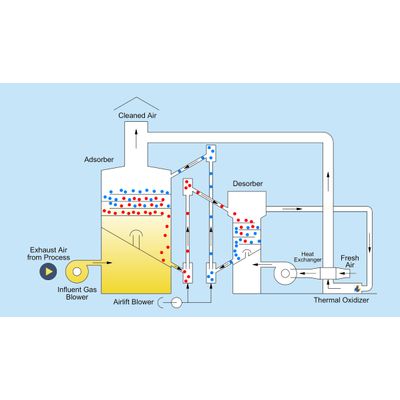 Cleaned Air

Adsorber

Desorber

Exhaust Air from Process

Influent Gas Blower

Airlift Blower

Heat Exchanger

Fresh Air

Thermal Oxidizer