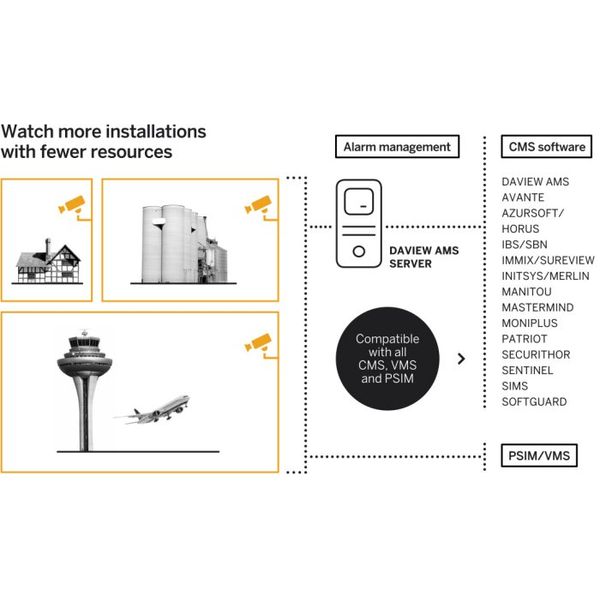 Watch more installations with fewer resources

Alarm management

DAVIEW AMS SERVER

Compatible with all CMS, VMS and PSIM

CMS software

DAVIEW AMS
AVANTE
AZURSOFT/
HORUS
IBS/SBN
IMMIX/SUREVIEW
INITSYS/MERLIN
MANITOU
MASTERMIND
MONIPLUS
PATRIOT
SECURITHOR
SENTINEL
SIMS
SOFTGUARD

PSIM/VMS