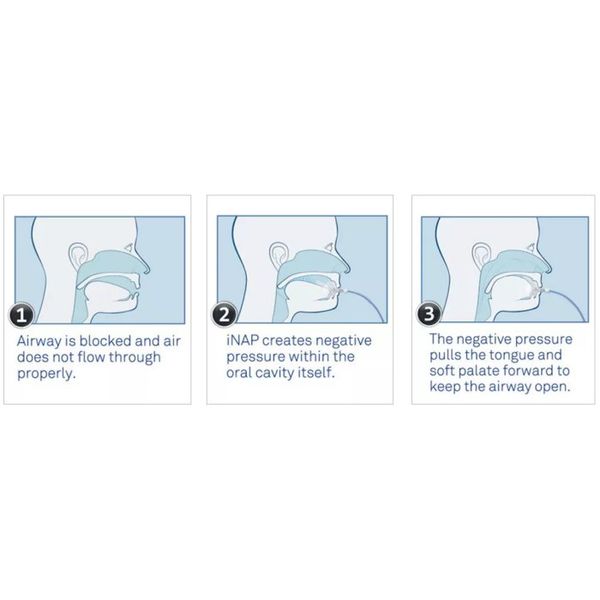 1
Airway is blocked and air does not flow through properly.

2
iNAP creates negative pressure within the oral cavity itself.

3
The negative pressure pulls the tongue and soft palate forward to keep the airway open.