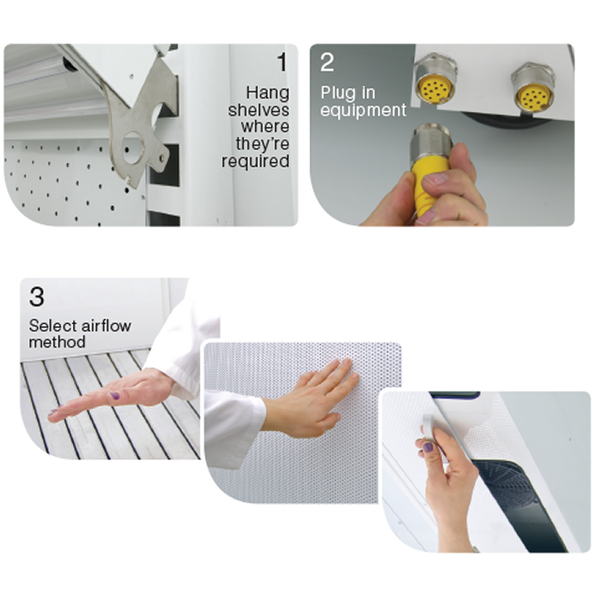 1
Hang shelves where they're required

2
Plug in equipment

3
Select airflow method