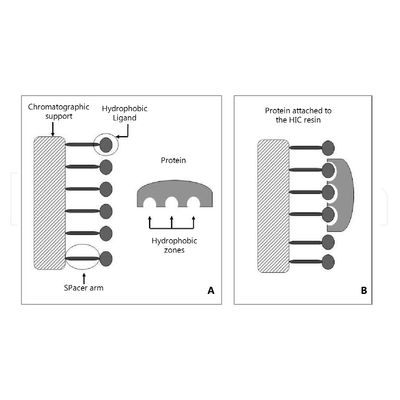 Chromatographic support

Hydrophobic Ligand

Protein

Hydrophobic zones

SPacer arm

A

Protein attached to the HIC resin

B