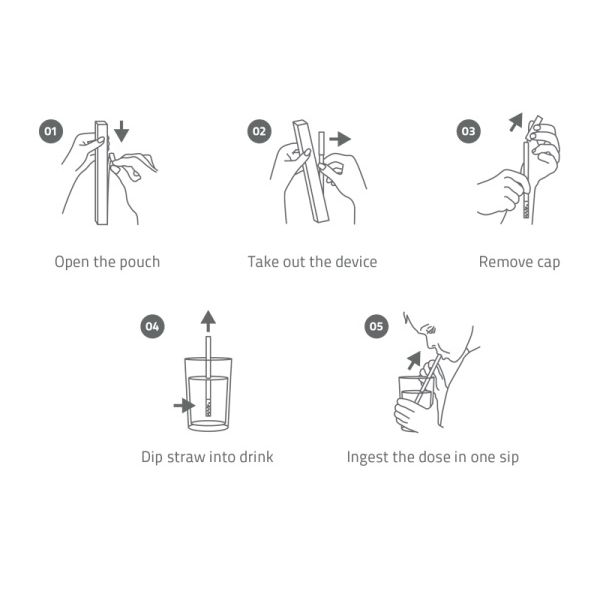 01

Open the pouch

02

Take out the device

03

Remove cap

04

Dip straw into drink

05

Ingest the dose in one sip