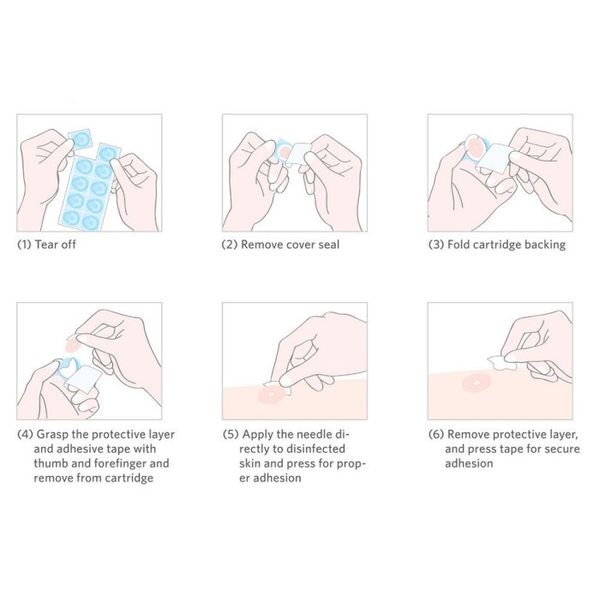 (1) Tear off

(2) Remove cover seal

(3) Fold cartridge backing

(4) Grasp the protective layer and adhesive tape with thumb and forefinger and remove from cartridge

(5) Apply the needle directly to disinfected skin and press for proper adhesion

(6) Remove protective layer, and press tape for secure adhesion