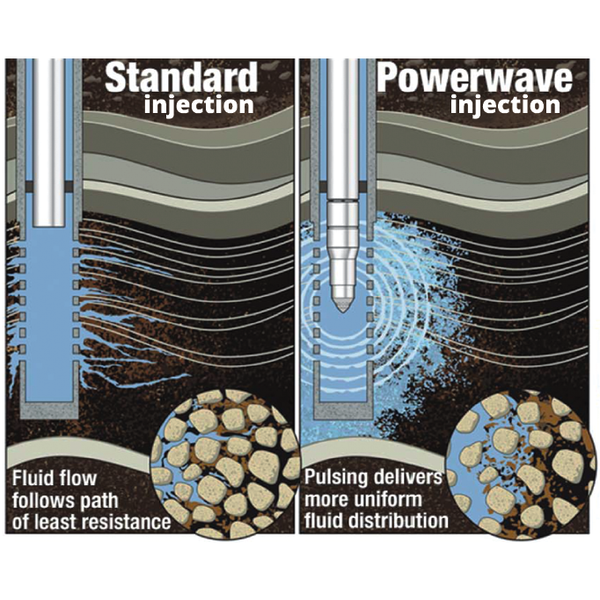 Standard injection

Fluid flow follows path of least resistance

Powerwave injection

Pulsing delivers more uniform fluid distribution