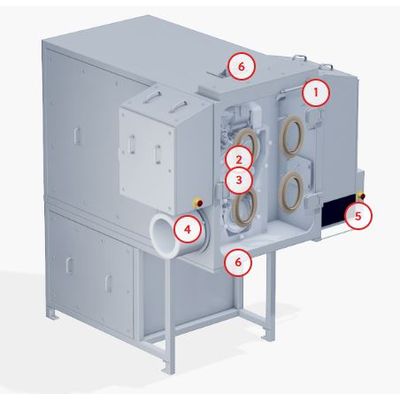 6
1
2
3
4
5
6