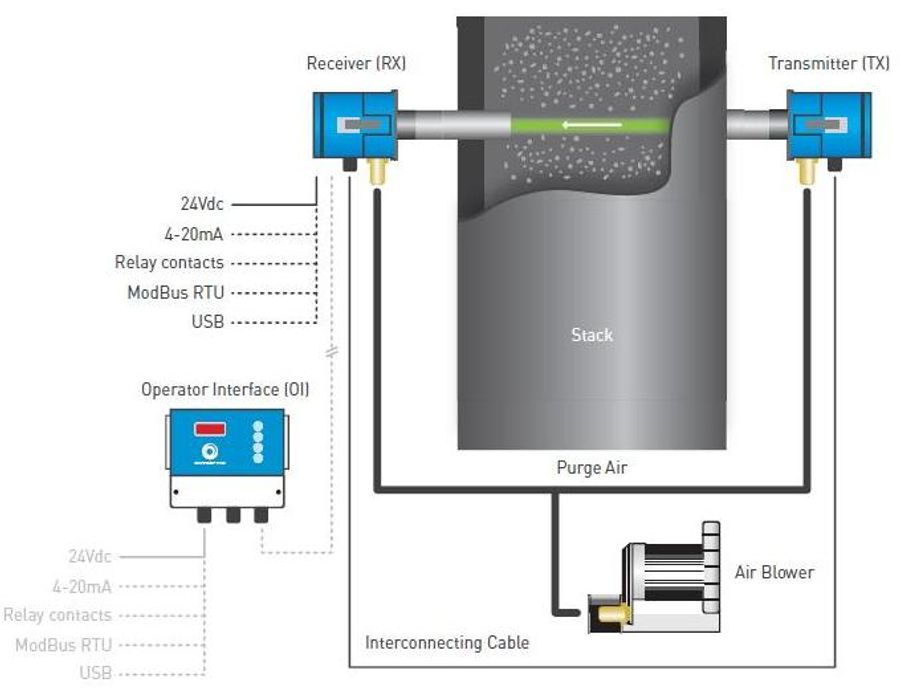 Receiver (RX)

Transmitter (TX)

24Vdc
4-20mA
Relay contacts
ModBus RTU
USB

Stack

Operator Interface (OI)

Purge Air

Air Blower

24Vdc
4-20mA
Relay contacts
ModBus RTU
USB

Interconnecting Cable