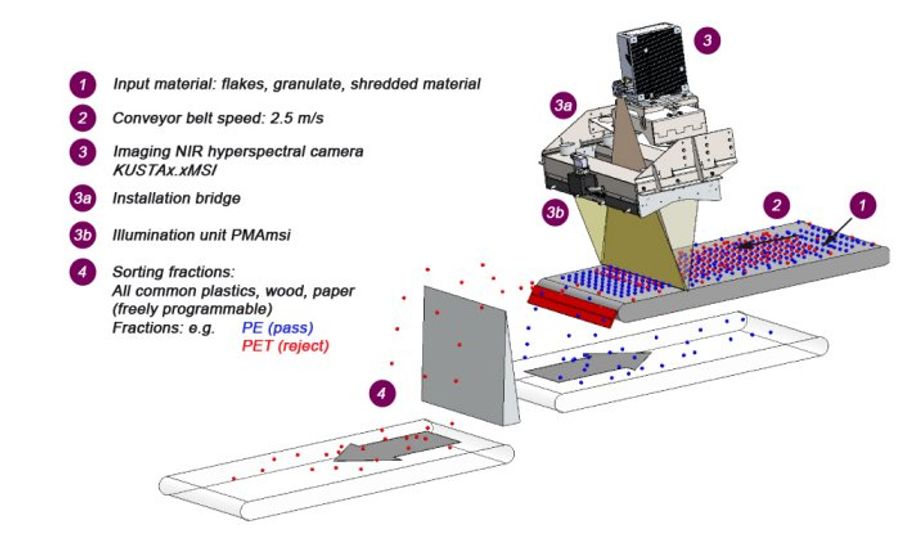 1 Input material: flakes, granulate, shredded material

2 Conveyor belt speed: 2.5 m/s

3 Imaging NIR hyperspectral camera KUSTAx.xMSI

3a Installation bridge

3b Illumination unit PMAmsi

4 Sorting fractions:
All common plastics, wood, paper (freely programmable)
Fractions: e.g. PE (pass)
PET (reject)

3

3a

3b

2

1

4