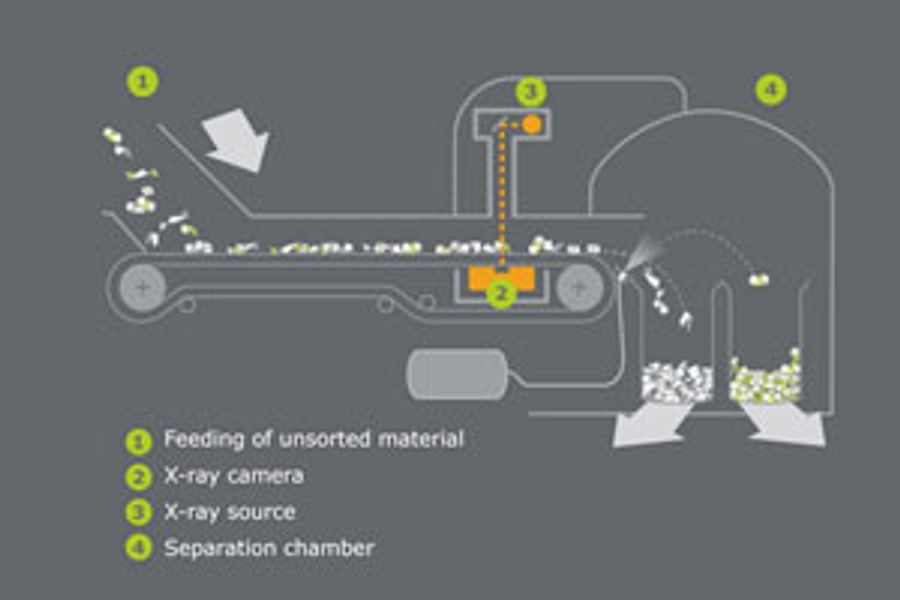 1

3

4

2

1 Feeding of unsorted material
2 X-ray camera
3 X-ray source
4 Separation chamber