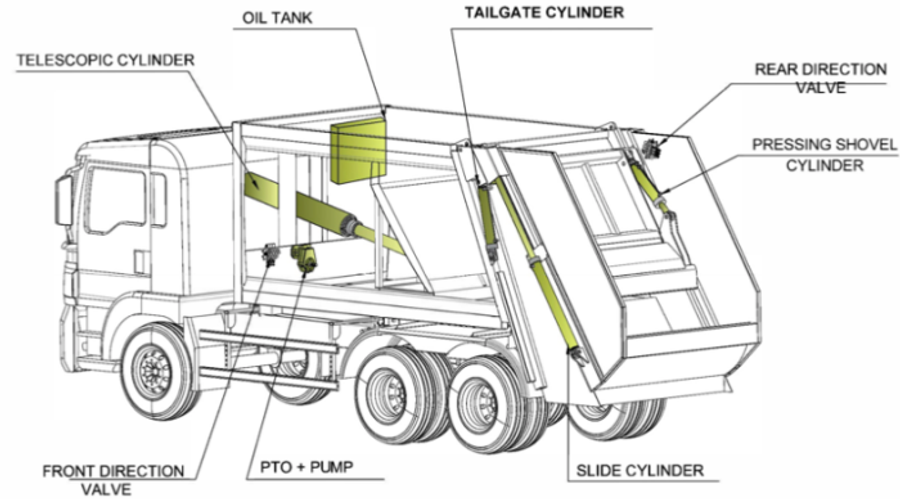 OIL TANK

TAILGATE CYLINDER

TELESCOPIC CYLINDER

REAR DIRECTION VALVE

PRESSING SHOVEL CYLINDER

FRONT DIRECTION VALVE

PTO + PUMP

SLIDE CYLINDER