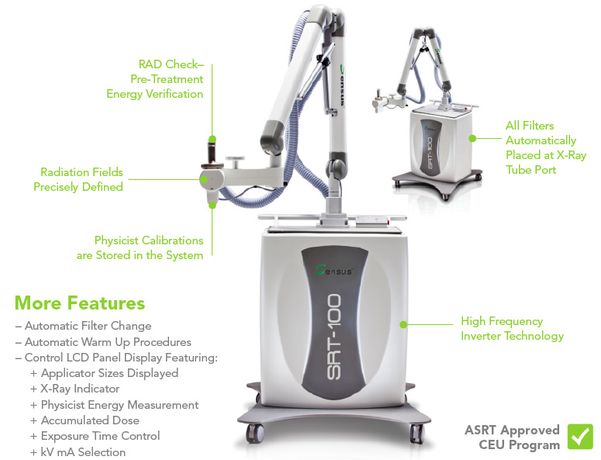 RAD Check– Pre-Treatment Energy Verification

Radiation Fields Precisely Defined

Physicist Calibrations are Stored in the System

sensus

All Filters Automatically Placed at X-Ray Tube Port

SRT-100

Sensus

SRT-100

High Frequency Inverter Technology

More Features

– Automatic Filter Change
– Automatic Warm Up Procedures
– Control LCD Panel Display Featuring:
+ Applicator Sizes Displayed
+ X-Ray Indicator
+ Physicist Energy Measurement
+ Accumulated Dose
+ Exposure Time Control
+ kV mA Selection

ASRT Approved CEU Program