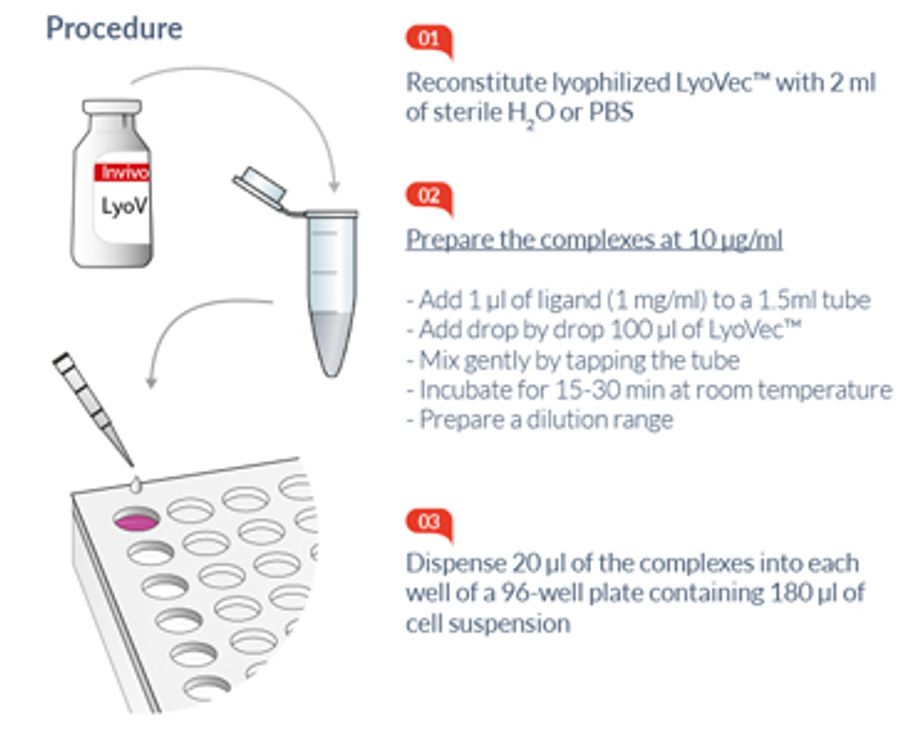 Procedure

Invivo
LyoV

01
Reconstitute lyophilized LyoVec™ with 2 ml of sterile $H_2O$ or PBS

02
Prepare the complexes at 10 µg/ml

- Add 1 µl of ligand (1 mg/ml) to a 1.5ml tube
- Add drop by drop 100 µl of LyoVec™
- Mix gently by tapping the tube
- Incubate for 15-30 min at room temperature
- Prepare a dilution range

03
Dispense 20 µl of the complexes into each well of a 96-well plate containing 180 µl of cell suspension