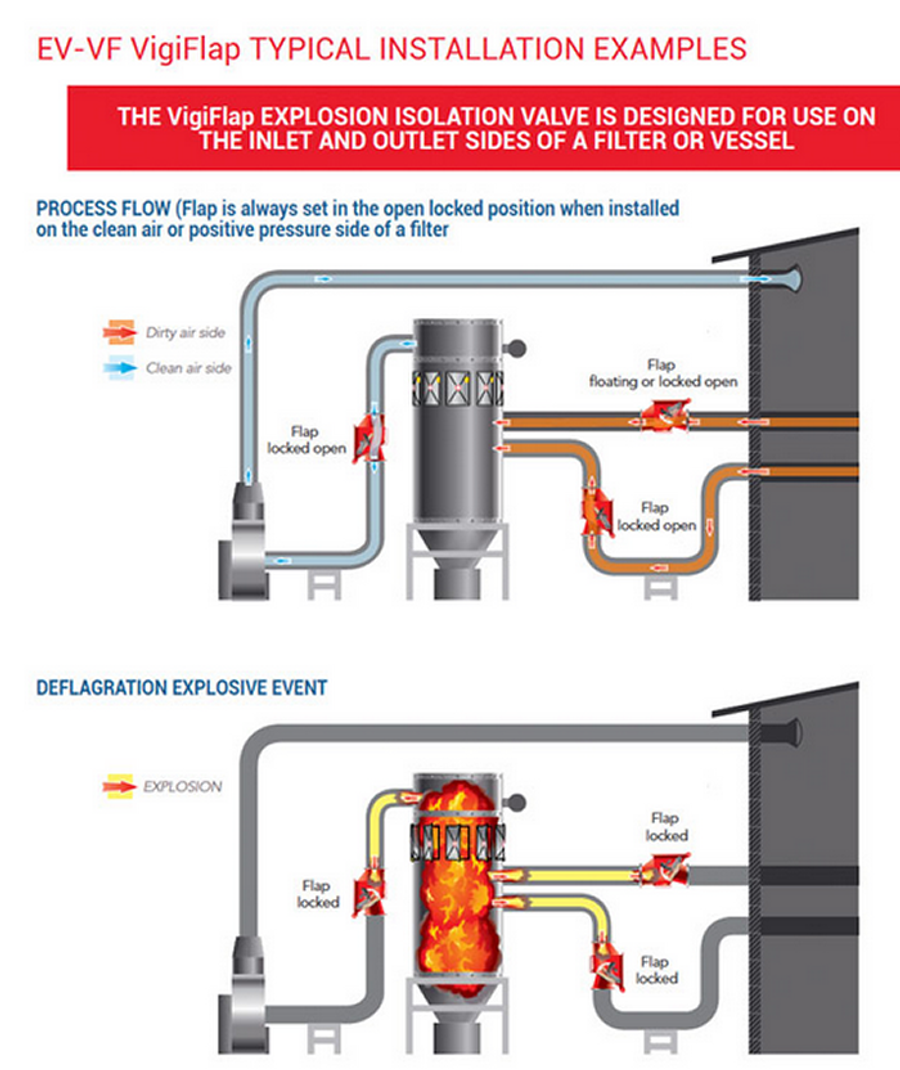 EV-VF VigiFlap TYPICAL INSTALLATION EXAMPLES

THE VigiFlap EXPLOSION ISOLATION VALVE IS DESIGNED FOR USE ON THE INLET AND OUTLET SIDES OF A FILTER OR VESSEL

PROCESS FLOW (Flap is always set in the open locked position when installed on the clean air or positive pressure side of a filter

Dirty air side

Clean air side

Flap locked open

Flap floating or locked open

Flap locked open

DEFLAGRATION EXPLOSIVE EVENT

EXPLOSION

Flap locked

Flap locked

Flap locked